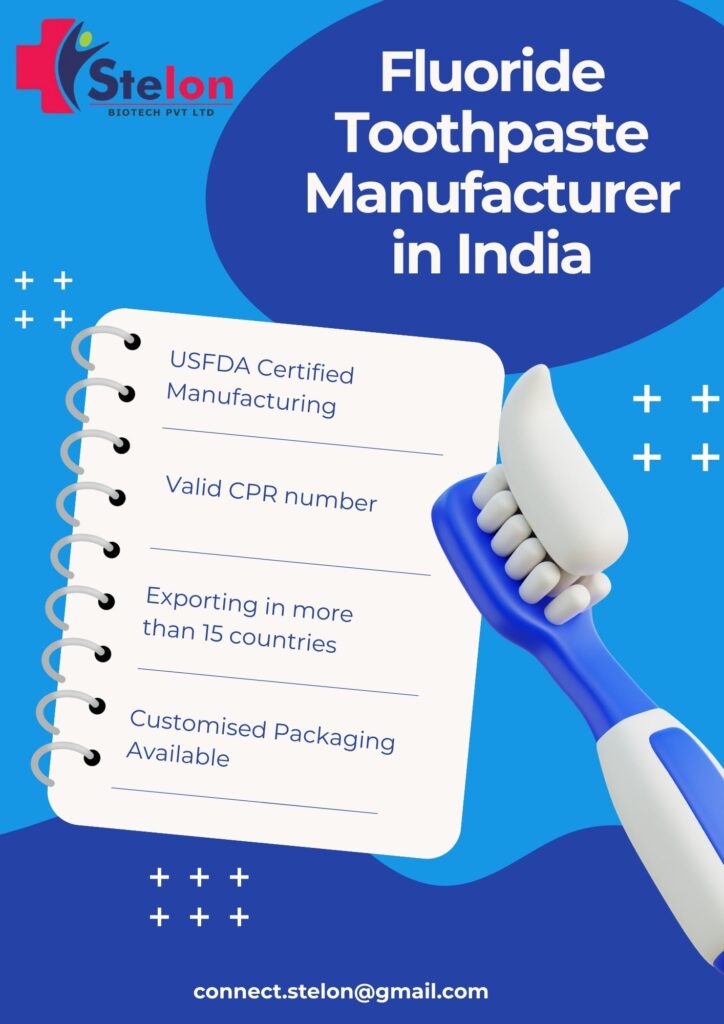 Stelon
BIOTECH PVT LTD

Fluoride Toothpaste Manufacturer in India

USFDA Certified Manufacturing

Valid CPR number

Exporting in more than 15 countries

Customised Packaging Available

connect.stelon@gmail.com